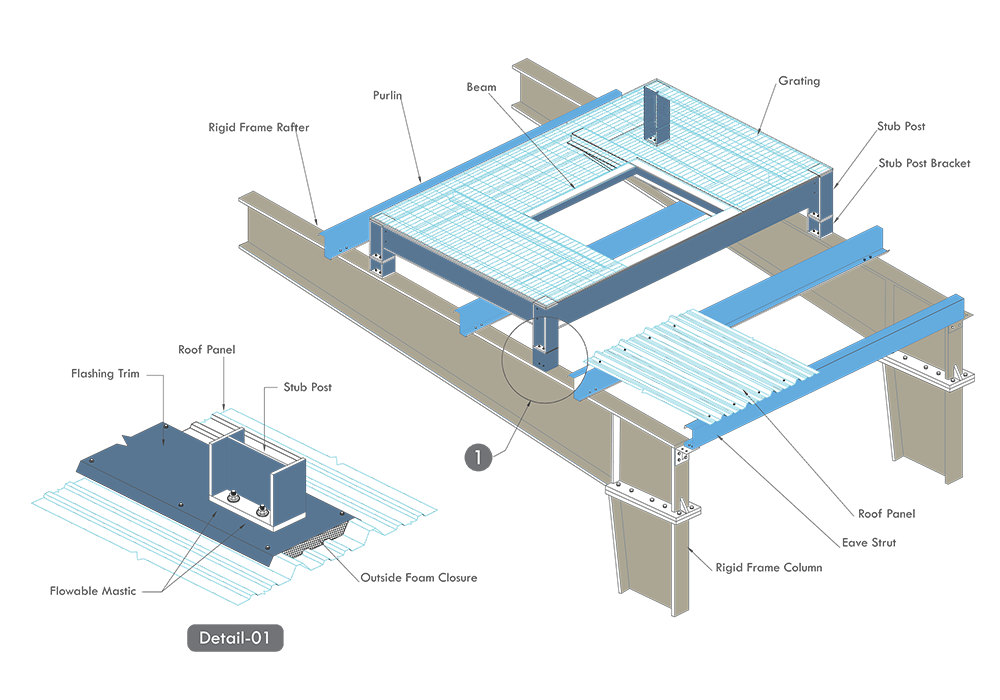 Purlin
Beam
Grating
Rigid Frame Rafter
Stub Post
Stub Post Bracket
Roof Panel
Flashing Trim
Stub Post
1
Roof Panel
Eave Strut
Rigid Frame Column
Outside Foam Closure
Flowable Mastic
Detail-01